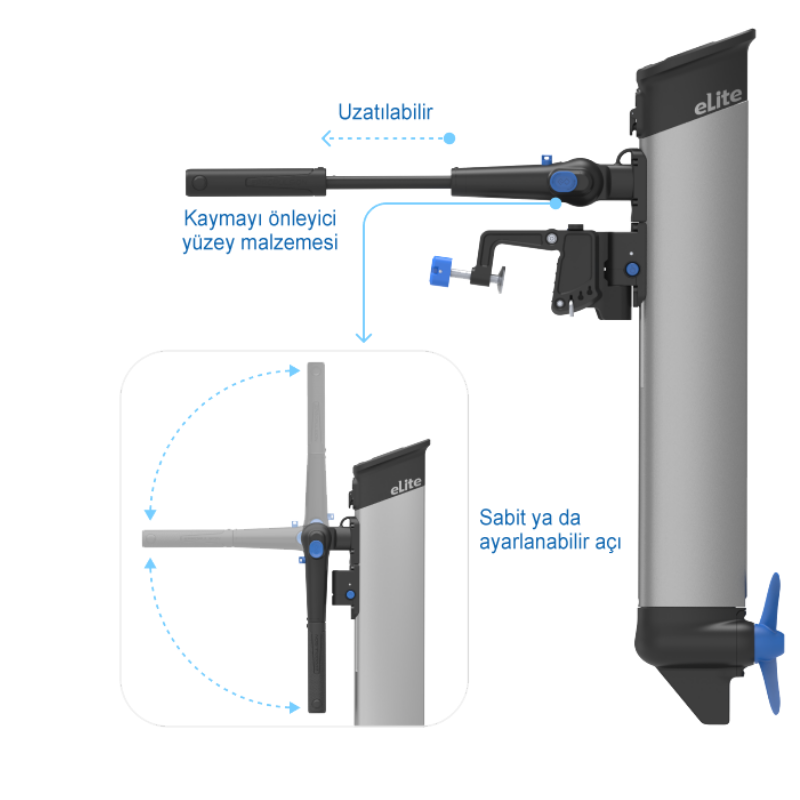 Uzatılabilir

eLite

Kaymayı önleyici yüzey malzemesi

eLite

Sabit ya da ayarlanabilir açı